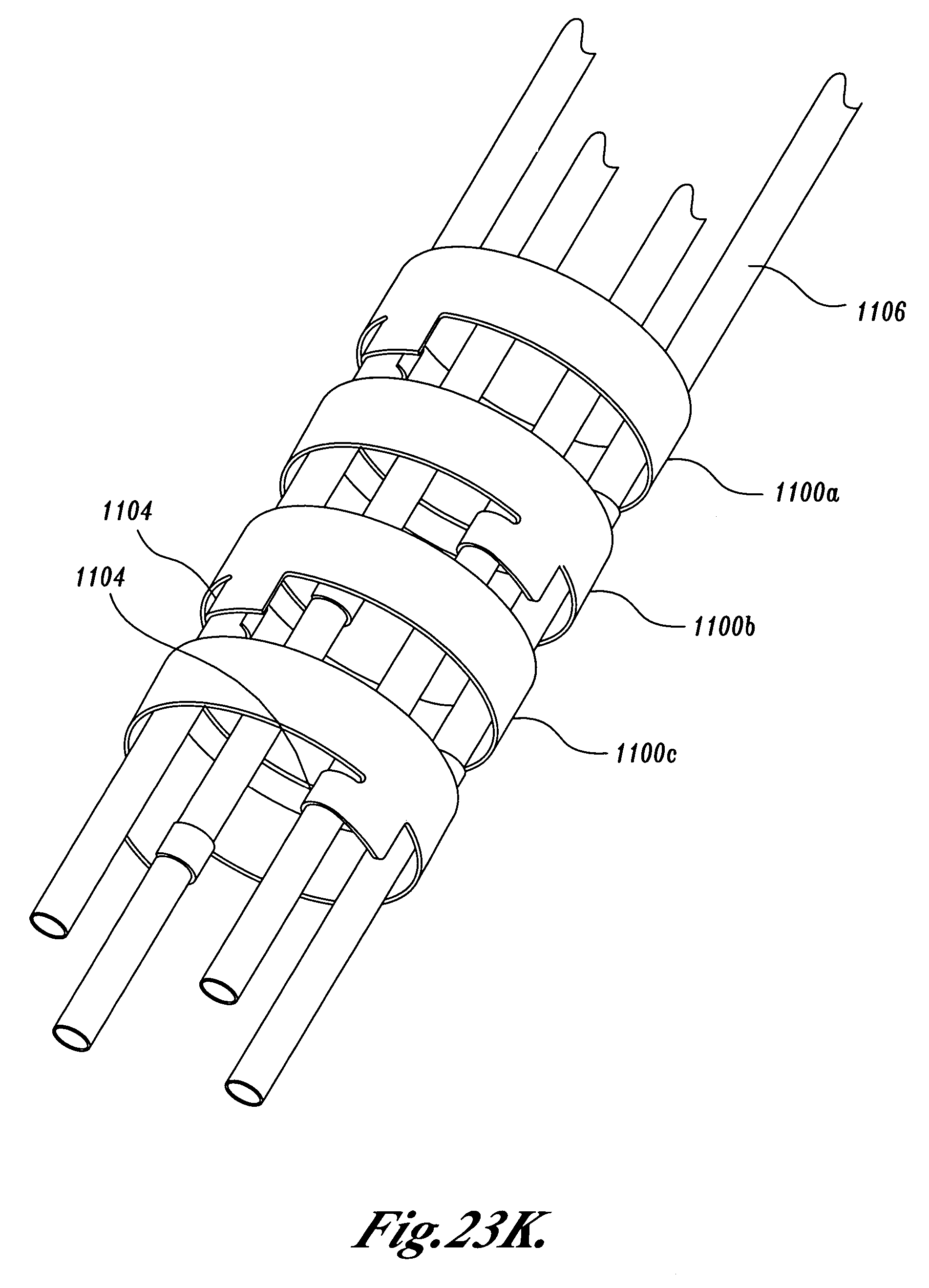 1106

1100a

1104

1104

1100b

1100c

Fig.23K.