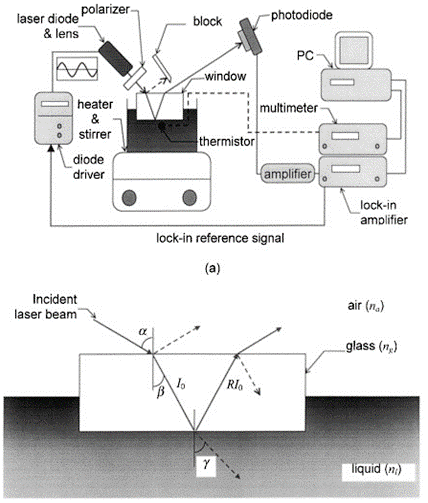 laser diode & lens

polarizer

block

photodiode

PC

window

heater & stirrer

multimeter

thermistor

diode driver

amplifier

lock-in amplifier

lock-in reference signal

(a)

Incident laser beam

air ($n_a$)

$\alpha$

glass ($n_g$)

$\beta$

$I_0$

$RI_0$

$\gamma$

liquid ($n_l$)